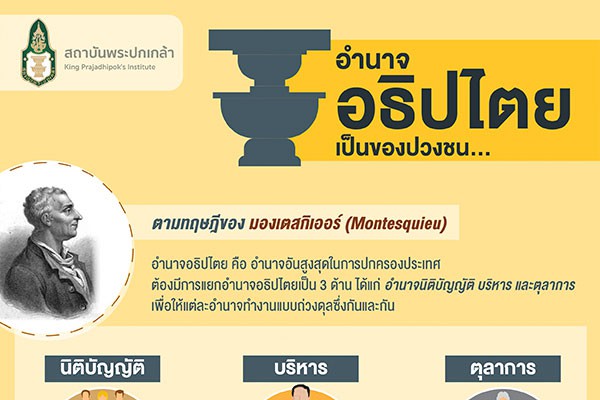 สถาบันพระปกเกล้า
King Prajadhipok's Institute

อำนาจ
อธิปไตย
เป็นของปวงชน...

ตามทฤษฎีของ มองเตสกิเออร์ (Montesquieu)

อำนาจอธิปไตย คือ อำนาจอันสูงสุดในการปกครองประเทศ ต้องมีการแยกอำนาจอธิปไตยเป็น 3 ด้าน ได้แก่ อำนาจนิติบัญญัติ บริหาร และตุลาการ เพื่อให้แต่ละอำนาจทำงานแบบถ่วงดุลซึ่งกันและกัน

นิติบัญญัติ

บริหาร

ตุลาการ